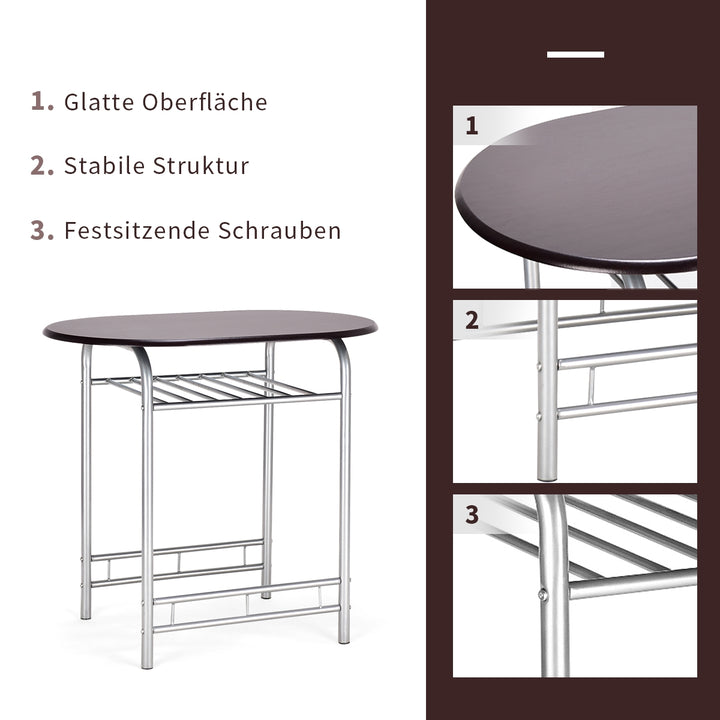 1. Glatte Oberfläche

2. Stabile Struktur

3. Festsitzende Schrauben

1

2

3