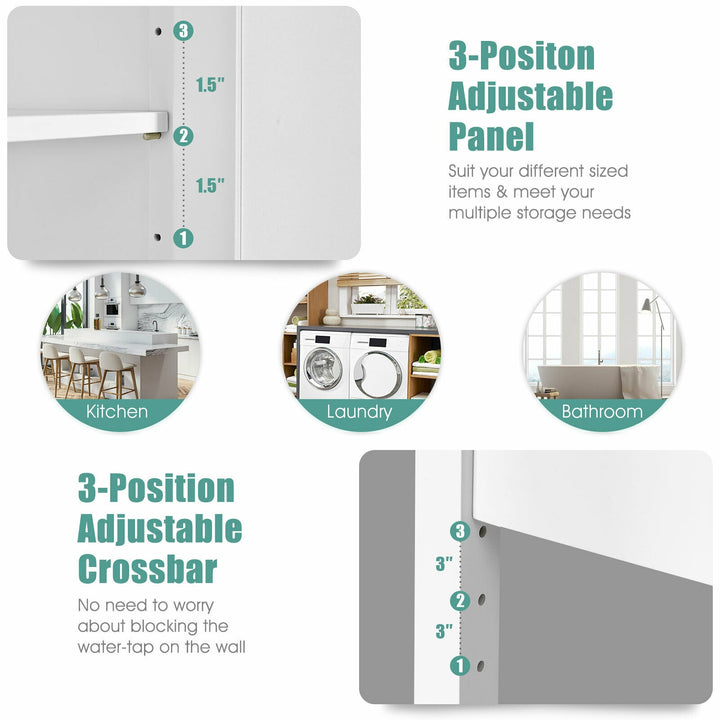 3
1.5"
2
1.5"
1

3-Positon Adjustable Panel

Suit your different sized items & meet your multiple storage needs

Kitchen

Laundry

Bathroom

3-Position Adjustable Crossbar

No need to worry about blocking the water-tap on the wall

3
3"
2
3"
1