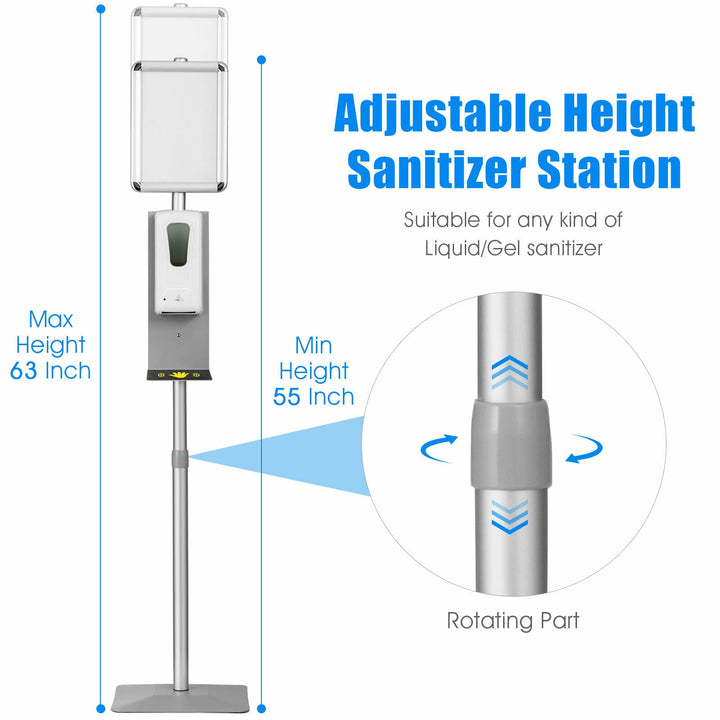 Adjustable Height Sanitizer Station

Suitable for any kind of Liquid/Gel sanitizer

Max Height 63 Inch

Min Height 55 Inch

Rotating Part