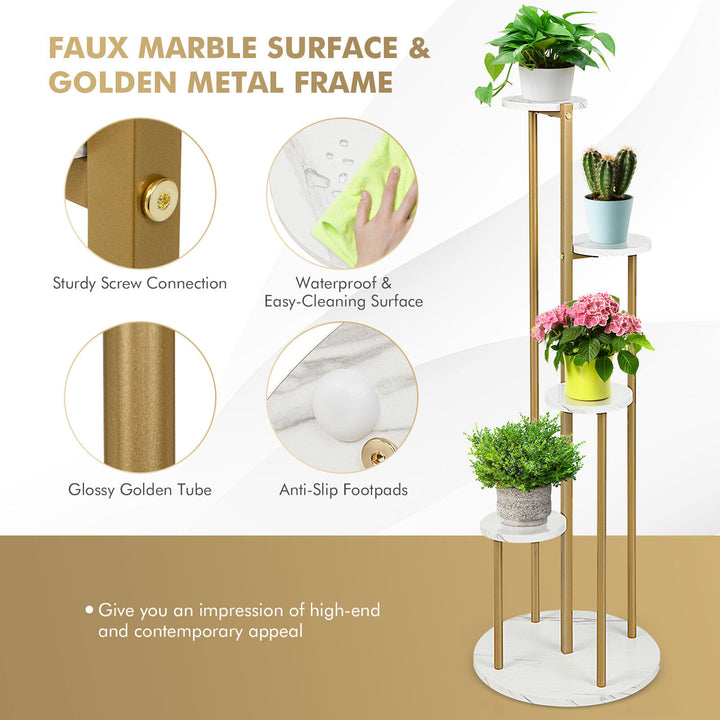 FAUX MARBLE SURFACE & GOLDEN METAL FRAME

Sturdy Screw Connection

Waterproof & Easy-Cleaning Surface

Glossy Golden Tube

Anti-Slip Footpads

• Give you an impression of high-end and contemporary appeal