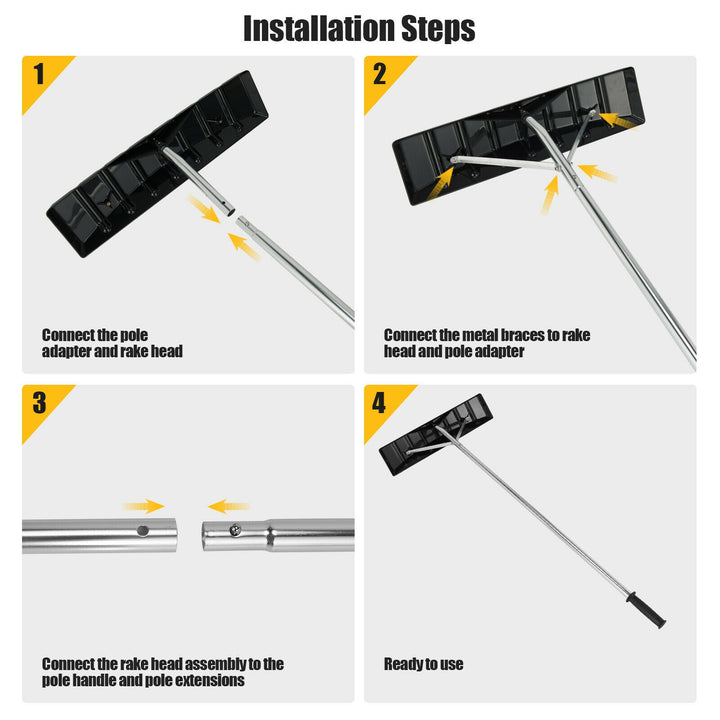 Installation Steps

1

Connect the pole adapter and rake head

2

Connect the metal braces to rake head and pole adapter

3

Connect the rake head assembly to the pole handle and pole extensions

4

Ready to use