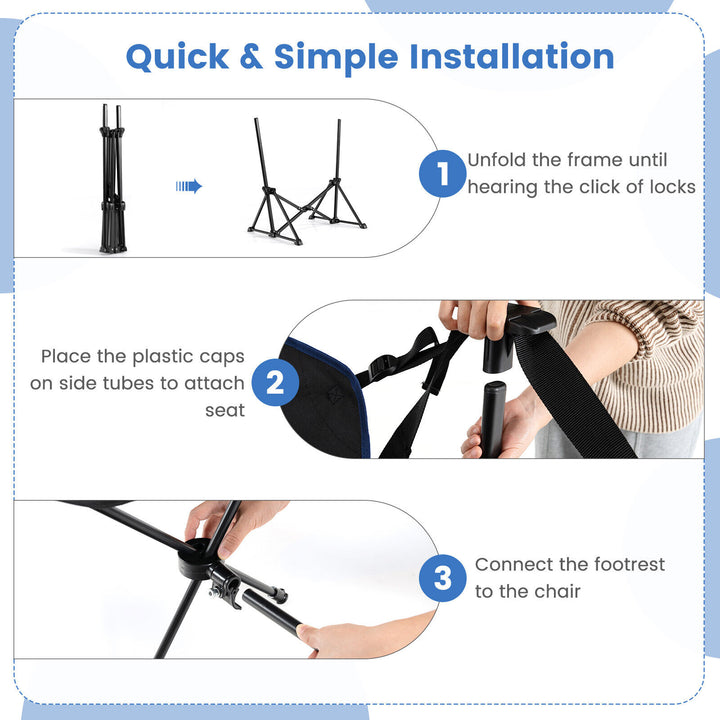 Quick & Simple Installation

1 Unfold the frame until hearing the click of locks

2 Place the plastic caps on side tubes to attach seat

3 Connect the footrest to the chair