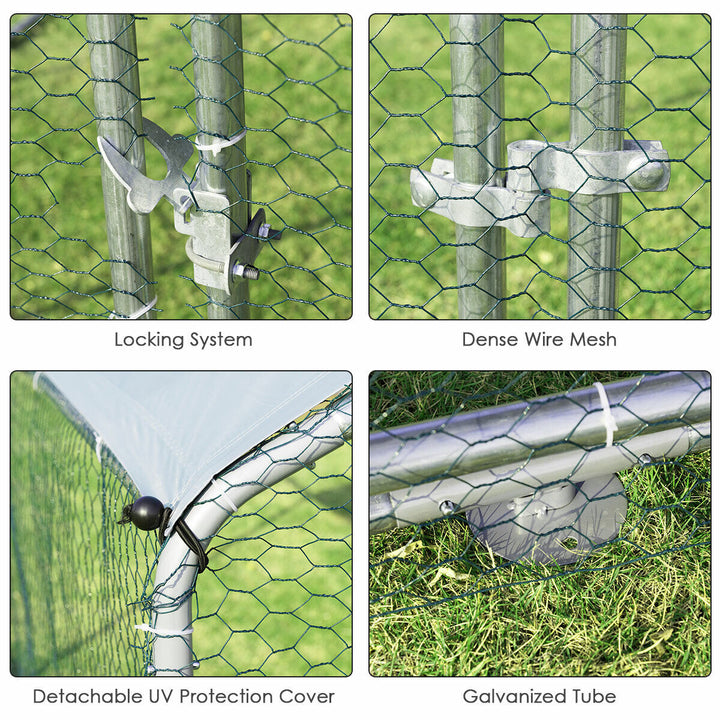 Locking System

Dense Wire Mesh

Detachable UV Protection Cover

Galvanized Tube